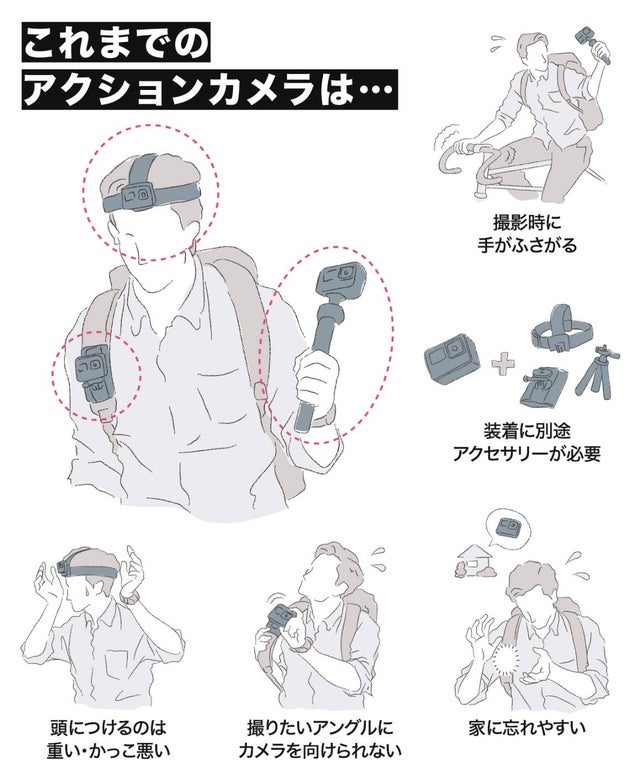 これまでの
アクションカメラは…

撮影時に
手がふさがる

装着に別途
アクセサリーが必要

頭につけるのは
重い・かっこ悪い

撮りたいアングルに
カメラを向けられない

家に忘れやすい