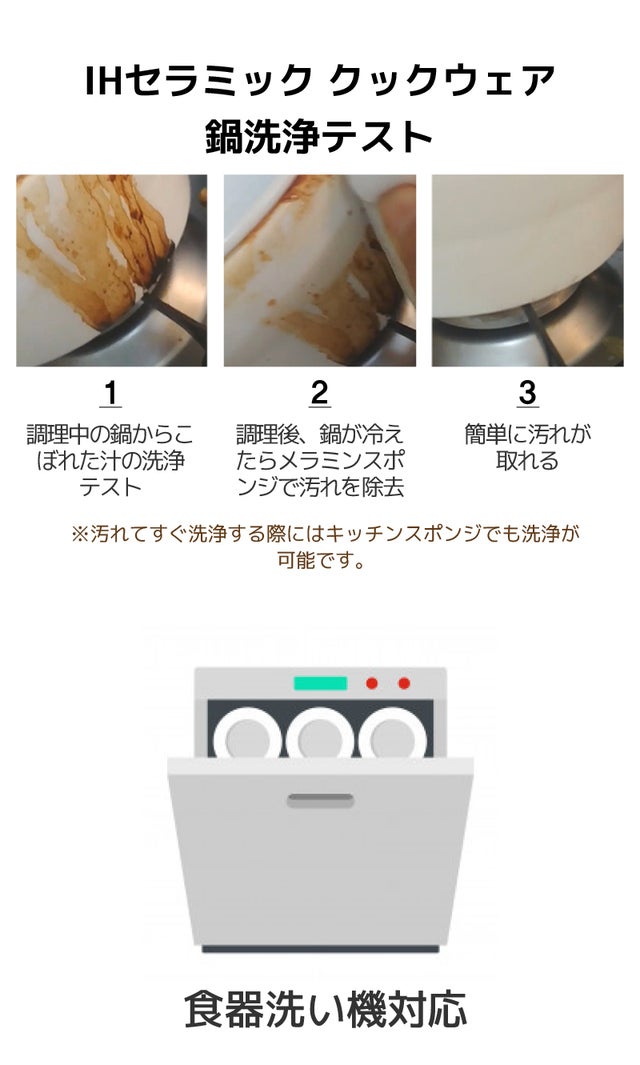 IHセラミック クックウェア
鍋洗浄テスト

1
調理中の鍋からこぼれた汁の洗浄テスト

2
調理後、鍋が冷えたらメラミンスポンジで汚れを除去

3
簡単に汚れが取れる

※汚れてすぐ洗浄する際にはキッチンスポンジでも洗浄が可能です。

食器洗い機対応