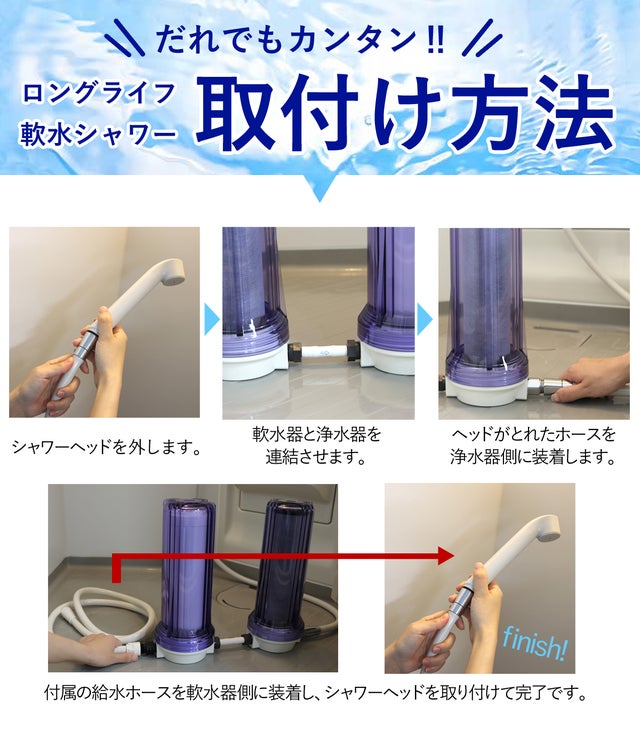 だれでもカンタン!!

ロングライフ
軟水シャワー

取付け方法

シャワーヘッドを外します。

軟水器と浄水器を連結させます。

ヘッドがとれたホースを浄水器側に装着します。

finish!

付属の給水ホースを軟水器側に装着し、シャワーヘッドを取り付けて完了です。