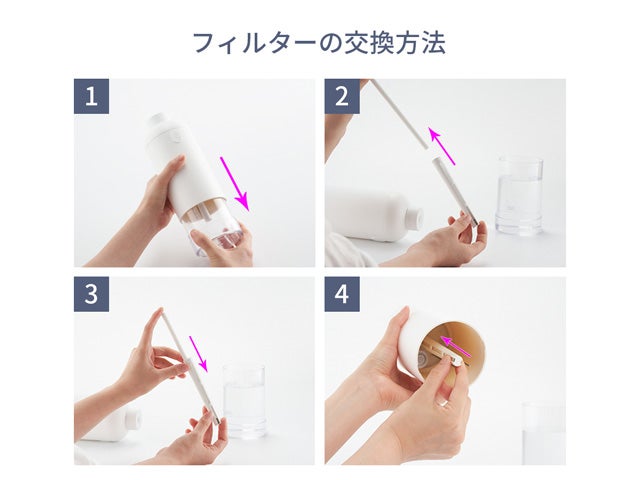 フィルターの交換方法

1

2

3

4