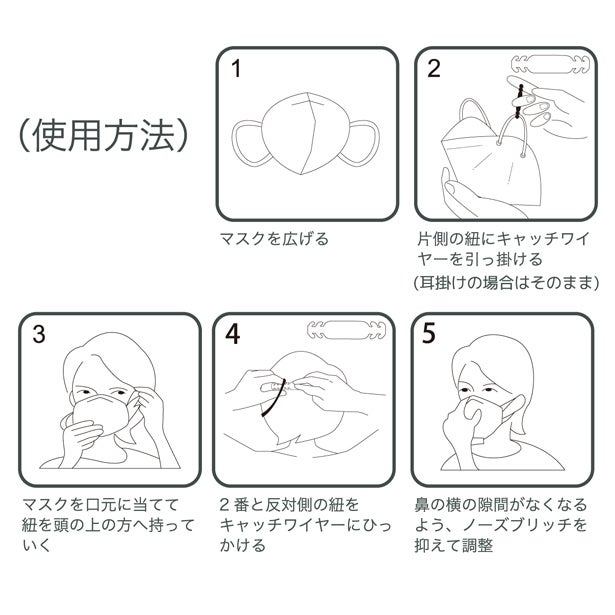 (使用方法)

1

マスクを広げる

2

片側の紐にキャッチワイヤーを引っ掛ける
(耳掛けの場合はそのまま)

3

マスクを口元に当てて紐を頭の上の方へ持っていく

4

2番と反対側の紐をキャッチワイヤーにひっかける

5

鼻の横の隙間がなくなるよう、ノーズブリッチを抑えて調整