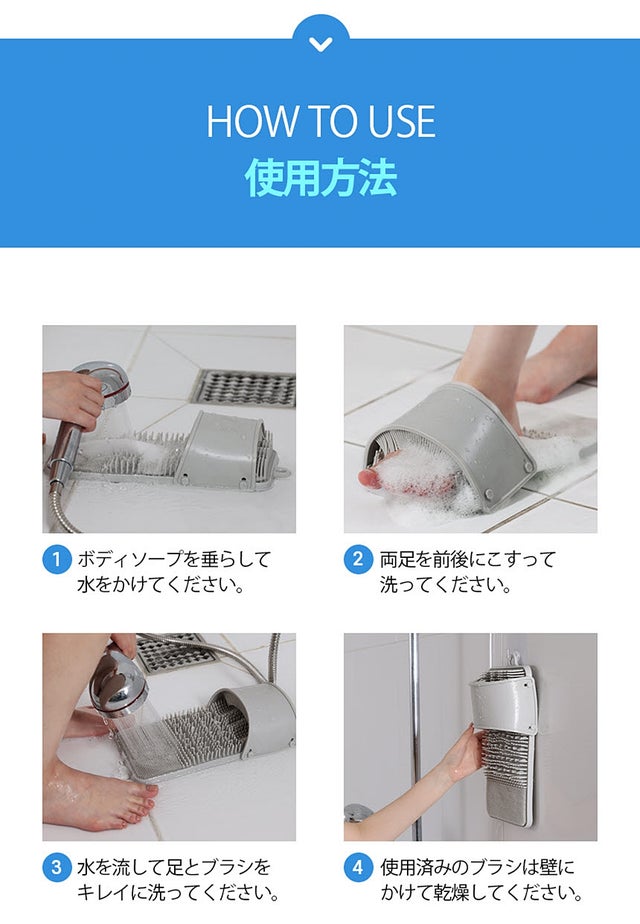 HOW TO USE
使用方法

1 ボディソープを垂らして水をかけてください。

2 両足を前後にこすって洗ってください。

3 水を流して足とブラシをキレイに洗ってください。

4 使用済みのブラシは壁にかけて乾燥してください。