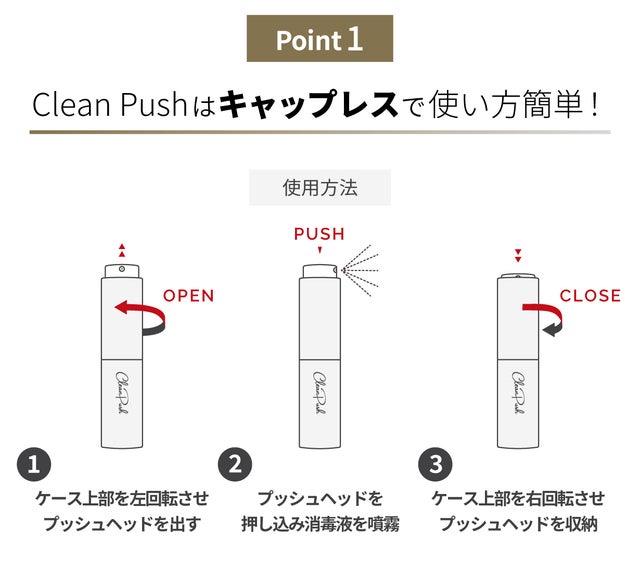 Point 1

Clean Pushはキャップレスで使い方簡単！

使用方法

OPEN

Clean Push

1
ケース上部を左回転させ
プッシュヘッドを出す

PUSH

Clean Push

2
プッシュヘッドを
押し込み消毒液を噴霧

CLOSE

Clean Push

3
ケース上部を右回転させ
プッシュヘッドを収納