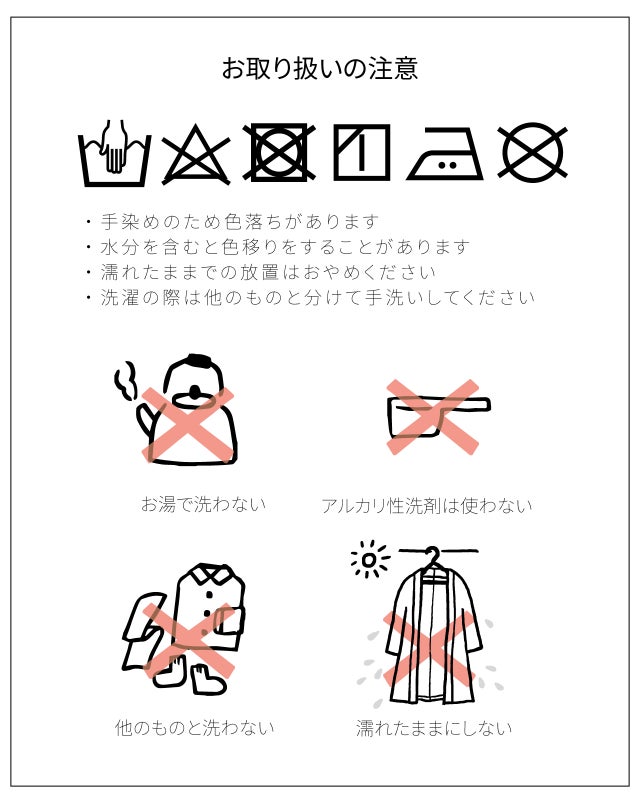 お取り扱いの注意

・手染めのため色落ちがあります
・水分を含むと色移りをすることがあります
・濡れたままでの放置はおやめください
・洗濯の際は他のものと分けて手洗いしてください

お湯で洗わない

アルカリ性洗剤は使わない

他のものと洗わない

濡れたままにしない