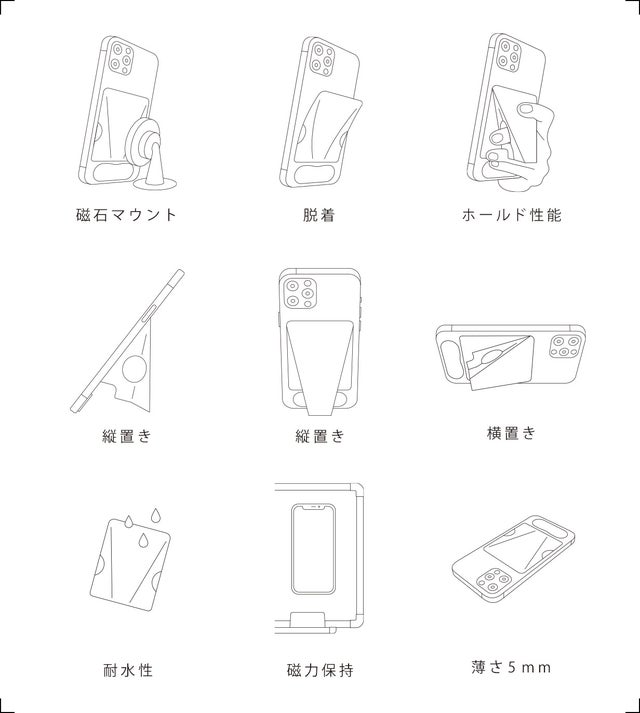 磁石マウント

脱着

ホールド性能

縦置き

縦置き

横置き

耐水性

磁力保持

薄さ5mm