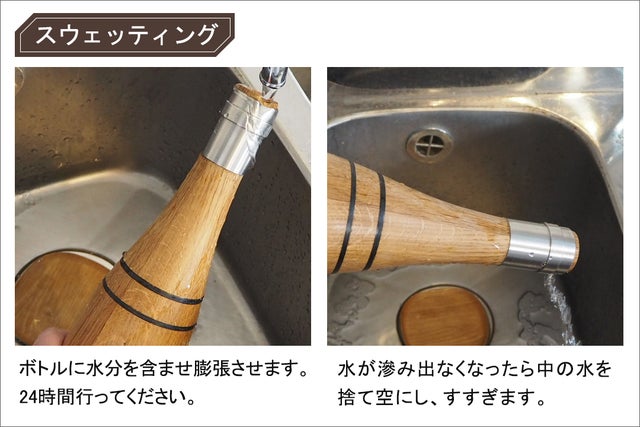 スウェッティング

ボトルに水分を含ませ膨張させます。24時間行ってください。

水が滲み出なくなったら中の水を捨て空にし、すすぎます。