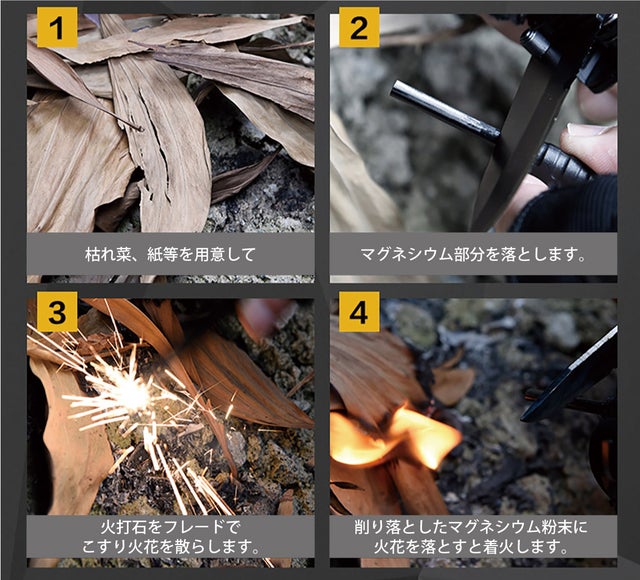 1

枯れ菜、紙等を用意して

2

マグネシウム部分を落とします。

3

火打石をフレードで
こすり火花を散らします。

4

削り落としたマグネシウム粉末に
火花を落とすと着火します。