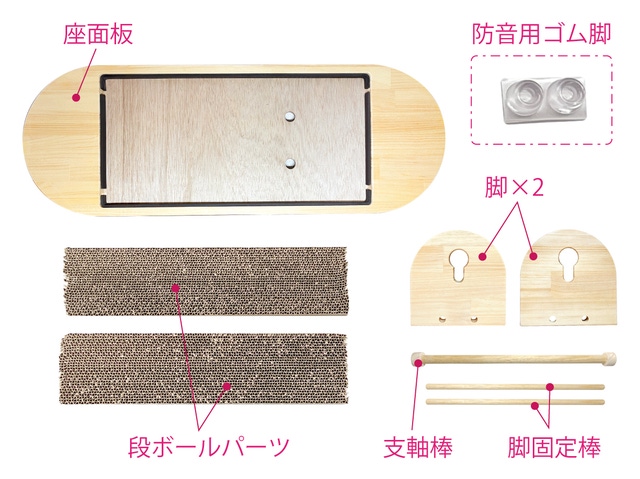 座面板

防音用ゴム脚

脚×2

段ボールパーツ

支軸棒

脚固定棒