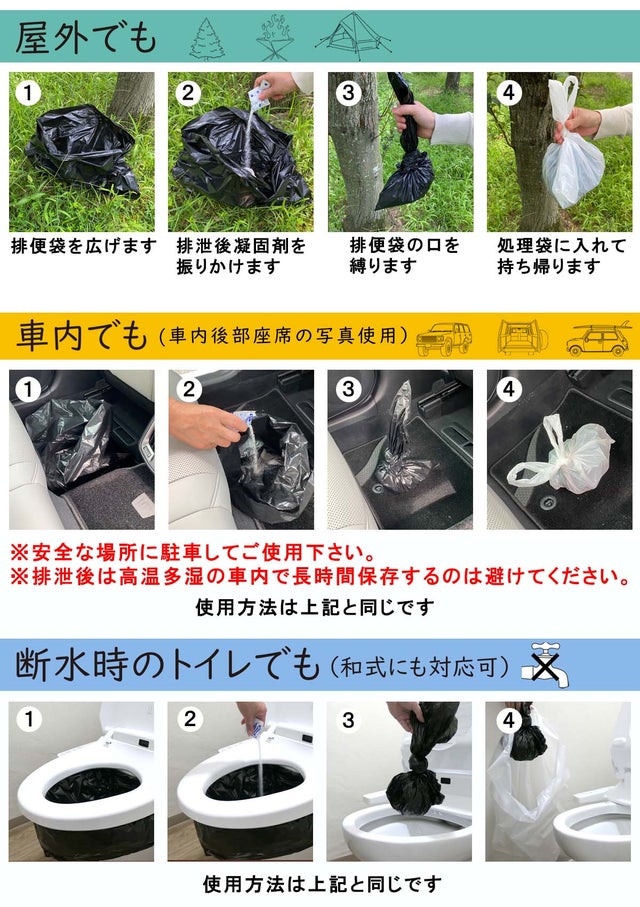 屋外でも

1
排便袋を広げます

2
排泄後凝固剤を振りかけます

3
排便袋の口を縛ります

4
処理袋に入れて持ち帰ります

車内でも（車内後部座席の写真使用）

1

2

3

4

※安全な場所に駐車してご使用下さい。
※排泄後は高温多湿の車内で長時間保存するのは避けてください。

使用方法は上記と同じです

断水時のトイレでも（和式にも対応可）

1

2

3

4

使用方法は上記と同じです