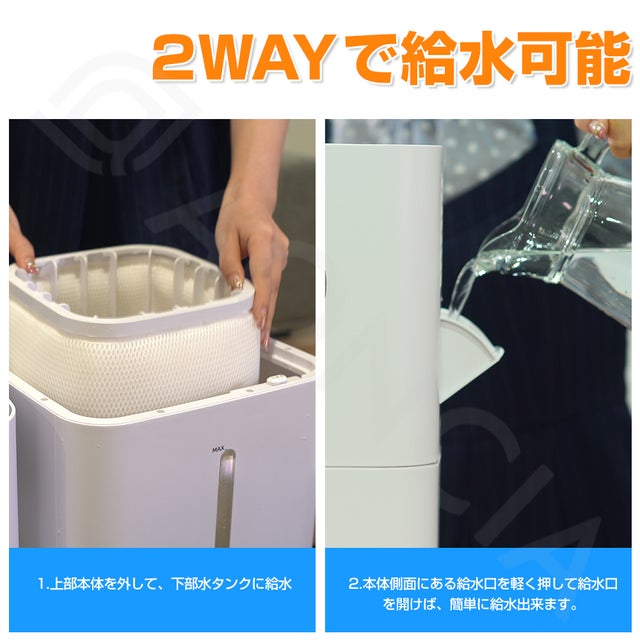 2WAYで給水可能

MAX

1.上部本体を外して、下部水タンクに給水

2.本体側面にある給水口を軽く押して給水口を開けば、簡単に給水出来ます。