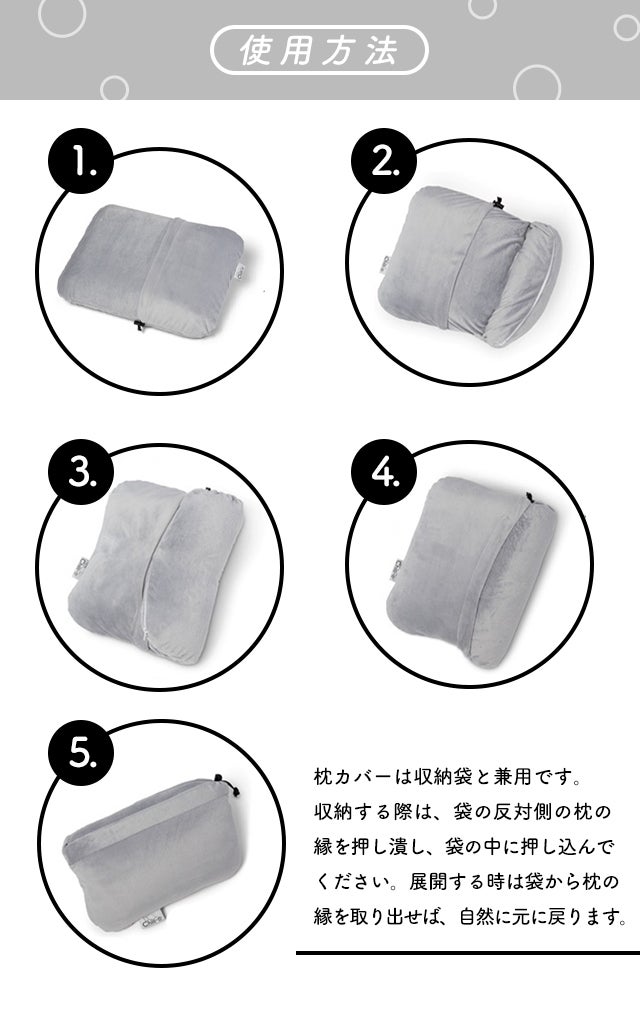 使用方法

1.

2.

3.

4.

5.

枕カバーは収納袋と兼用です。収納する際は、袋の反対側の枕の縁を押し潰し、袋の中に押し込んでください。展開する時は袋から枕の縁を取り出せば、自然に元に戻ります。