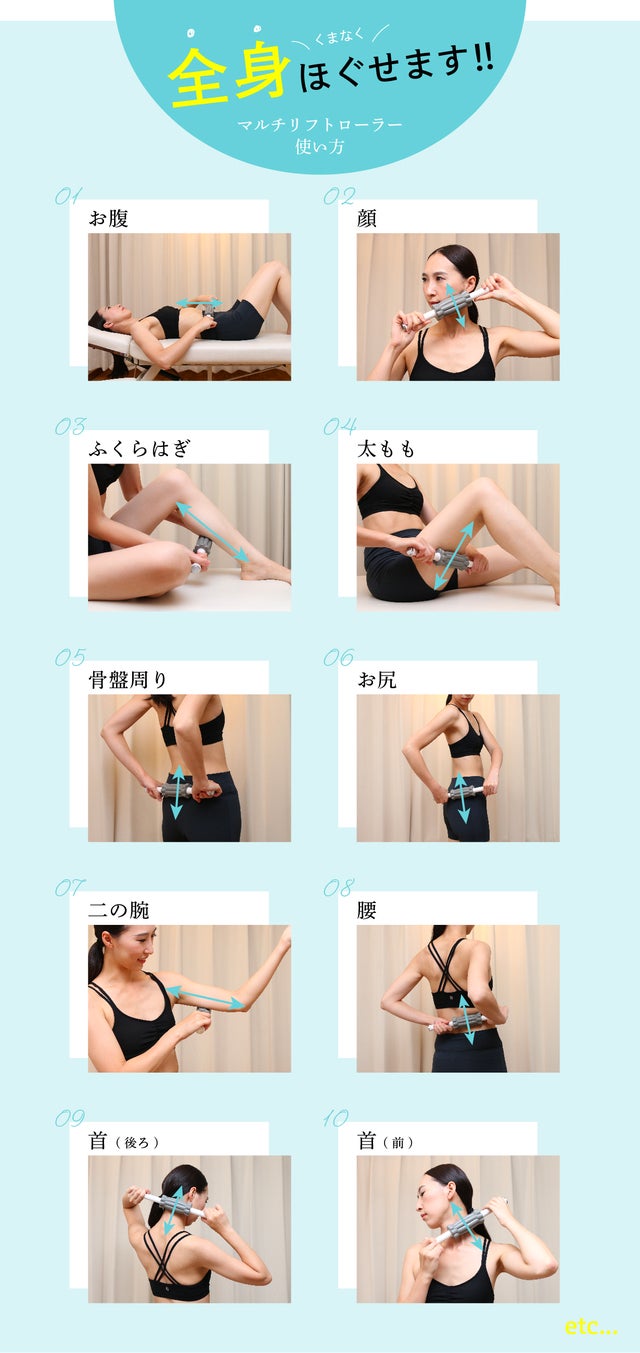 くまなく
全身ほぐせます!!
マルチリフトローラー
使い方

01
お腹

02
顔

03
ふくらはぎ

04
太もも

05
骨盤周り

06
お尻

07
二の腕

08
腰

09
首（後ろ）

10
首（前）

etc...