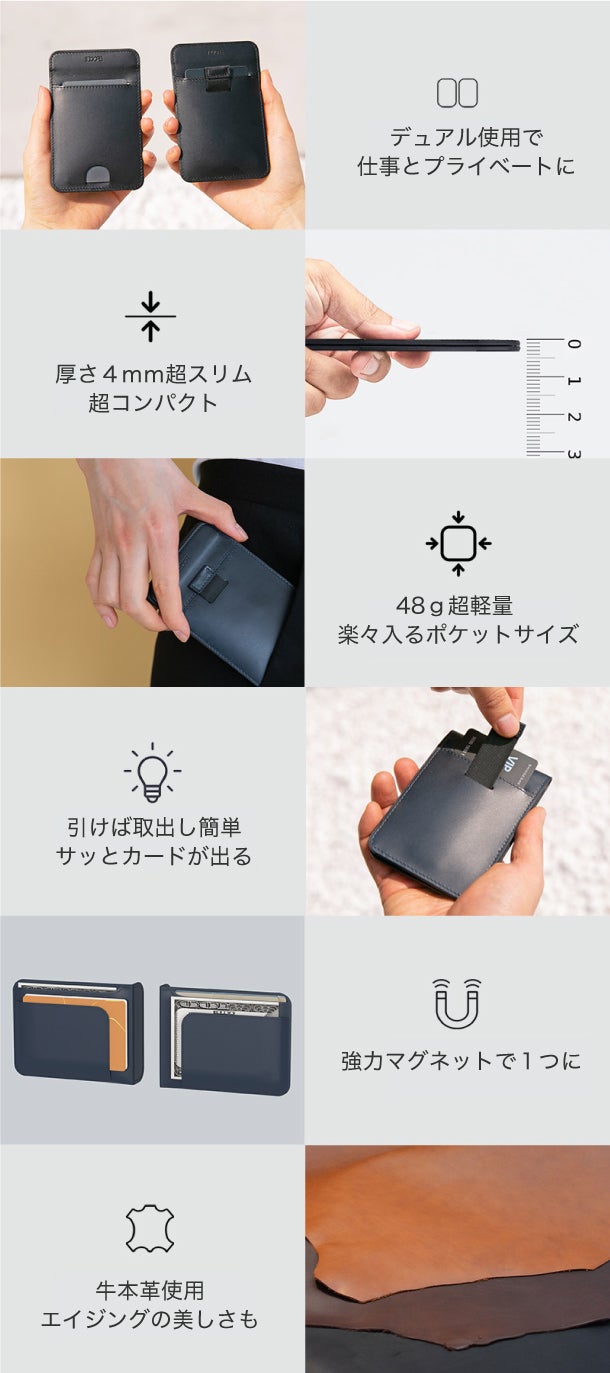 デュアル使用で
仕事とプライベートに

厚さ4mm超スリム
超コンパクト

0
1
2
3

48g超軽量
楽々入るポケットサイズ

引けば取出し簡単
サッとカードが出る

VIP

強力マグネットで1つに

牛本革使用
エイジングの美しさも