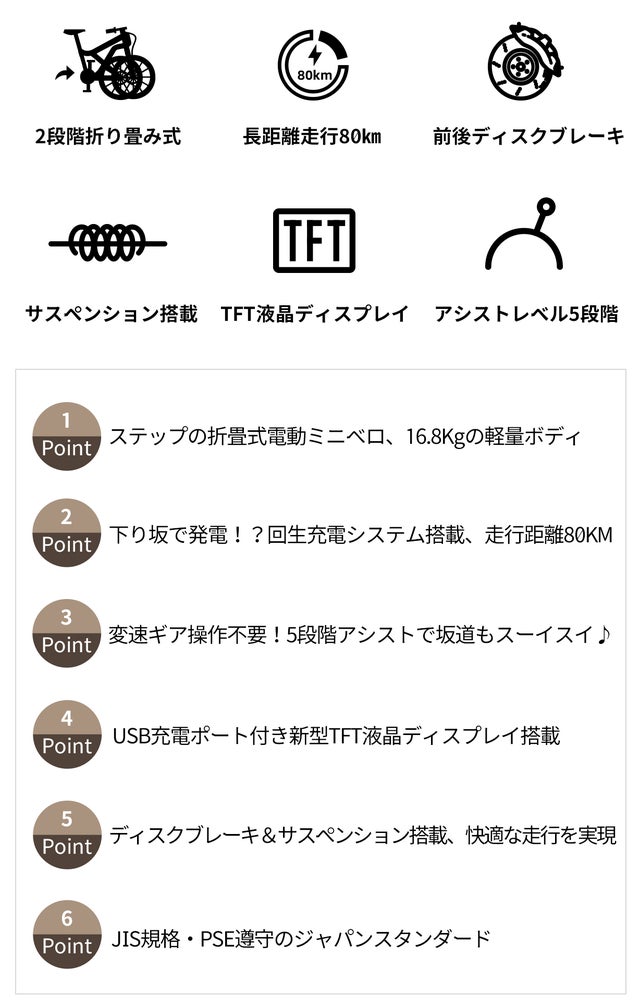 80km

2段階折り畳み式

長距離走行80km

前後ディスクブレーキ

TFT

サスペンション搭載

TFT液晶ディスプレイ

アシストレベル5段階

1
Point
ステップの折畳式電動ミニベロ、16.8Kgの軽量ボディ

2
Point
下り坂で発電！？回生充電システム搭載、走行距離80KM

3
Point
変速ギア操作不要！5段階アシストで坂道もスーイスイ♪

4
Point
USB充電ポート付き新型TFT液晶ディスプレイ搭載

5
Point
ディスクブレーキ＆サスペンション搭載、快適な走行を実現

6
Point
JIS規格・PSE遵守のジャパンスタンダード