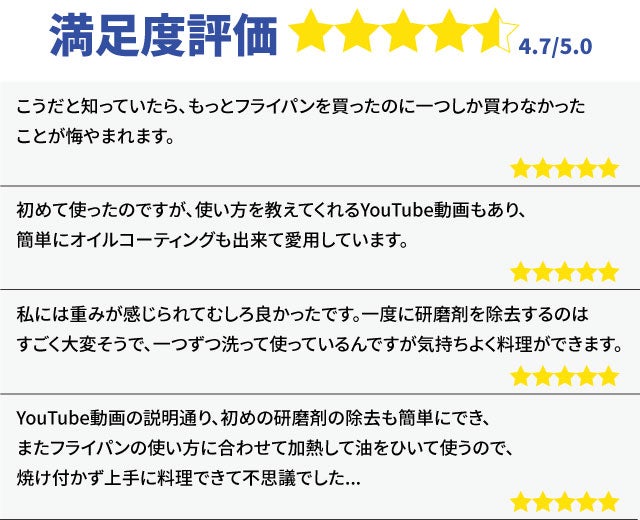 満足度評価 4.7/5.0

こうだと知っていたら、もっとフライパンを買ったのに一つしか買わなかったことが悔やまれます。

初めて使ったのですが、使い方を教えてくれるYouTube動画もあり、簡単にオイルコーティングも出来て愛用しています。

私には重みが感じられてむしろ良かったです。一度に研磨剤を除去するのはすごく大変そうで、一つずつ洗って使っているんですが気持ちよく料理ができます。

YouTube動画の説明通り、初めの研磨剤の除去も簡単にでき、またフライパンの使い方に合わせて加熱して油をひいて使うので、焼け付かず上手に料理できて不思議でした...