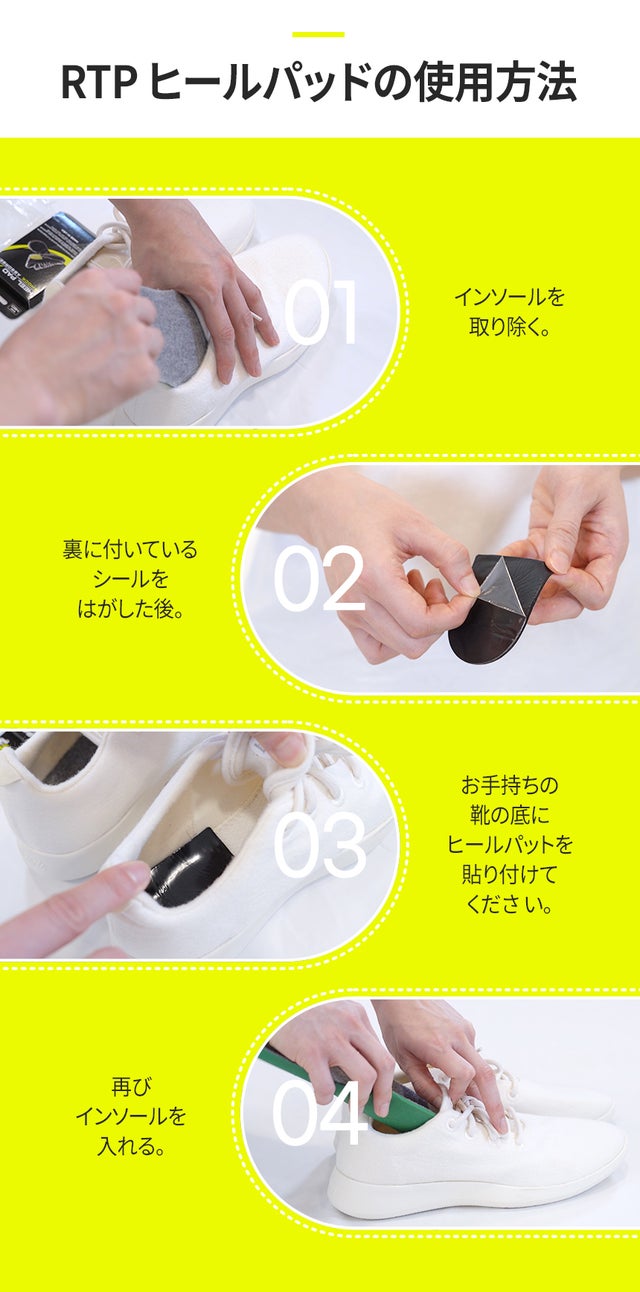 RTP ヒールパッドの使用方法

01

インソールを取り除く。

裏に付いているシールをはがした後。

02

03

お手持ちの靴の底にヒールパットを貼り付けてください。

再びインソールを入れる。

04