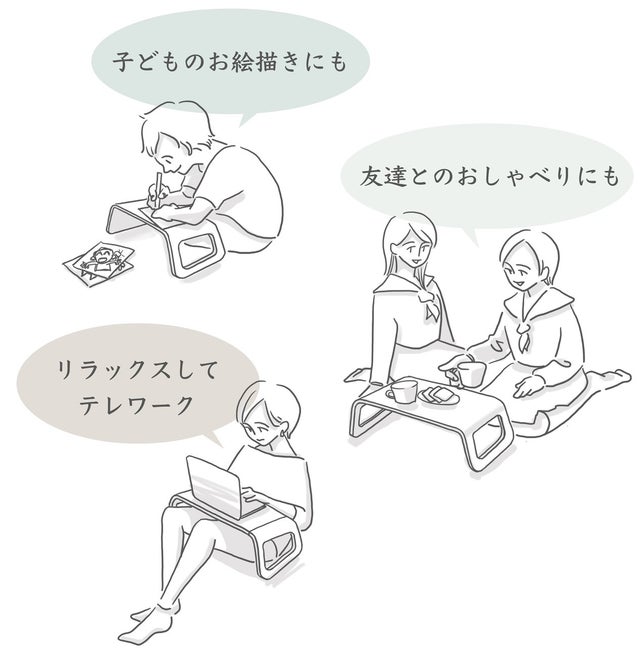 子どものお絵描きにも

友達とのおしゃべりにも

リラックスして
テレワーク