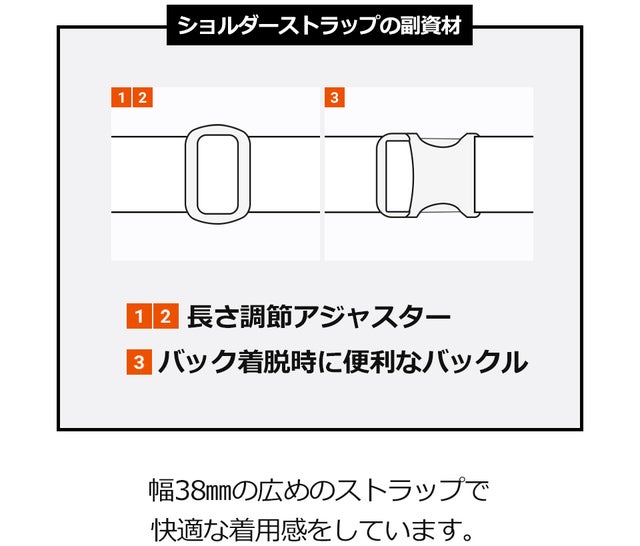 ショルダーストラップの副資材

1 2

3

1 2 長さ調節アジャスター

3 バック着脱時に便利なバックル

幅38㎜の広めのストラップで
快適な着用感をしています。