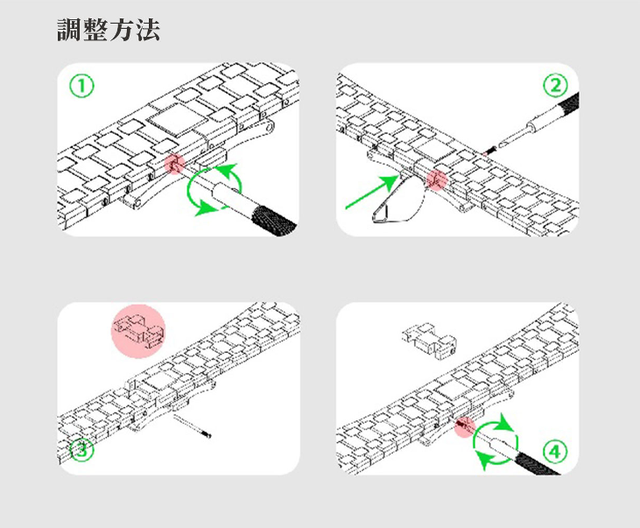 調整方法

①

②

③

④