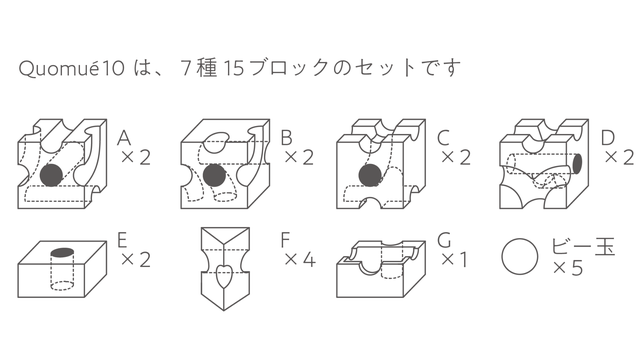 Quomué10 は、7種 15ブロックのセットです

A
×2

B
×2

C
×2

D
×2

E
×2

F
×4

G
×1

ビー玉
×5