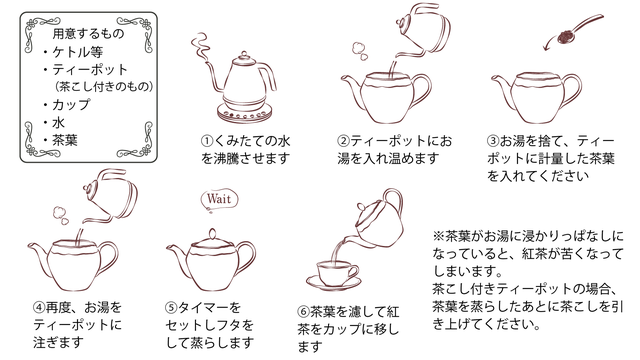 用意するもの
・ケトル等
・ティーポット
（茶こし付きのもの）
・カップ
・水
・茶葉

①くみたての水を沸騰させます

②ティーポットにお湯を入れ温めます

③お湯を捨て、ティーポットに計量した茶葉を入れてください

④再度、お湯をティーポットに注ぎます

Wait

⑤タイマーをセットしフタをして蒸らします

⑥茶葉を濾して紅茶をカップに移します

※茶葉がお湯に浸かりっぱなしになっていると、紅茶が苦くなってしまいます。
茶こし付きティーポットの場合、茶葉を蒸らしたあとに茶こしを引き上げてください。