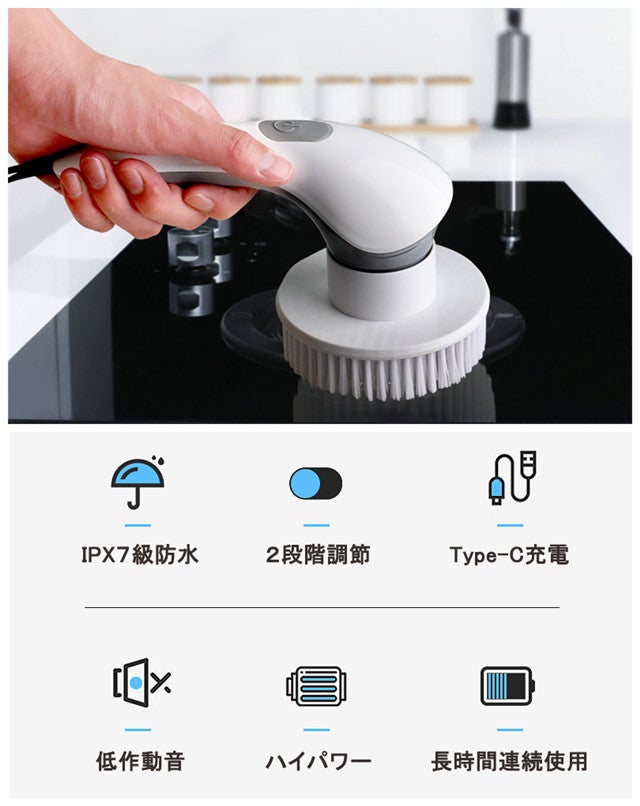 IPX7級防水

2段階調節

Type-C充電

低作動音

ハイパワー

長時間連続使用