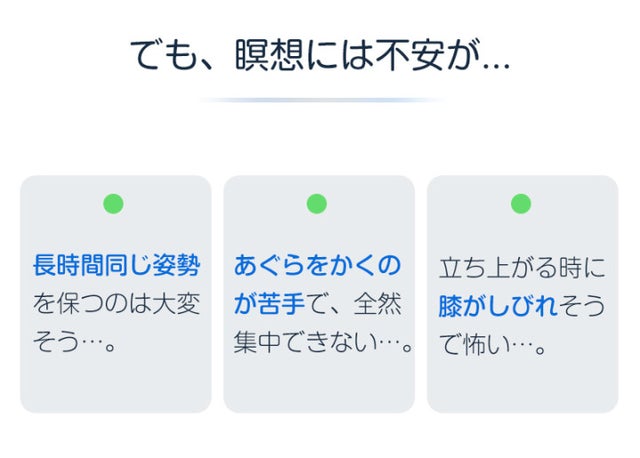 でも、瞑想には不安が...

長時間同じ姿勢を保つのは大変そう…。

あぐらをかくのが苦手で、全然集中できない…。

立ち上がる時に膝がしびれそうで怖い…。