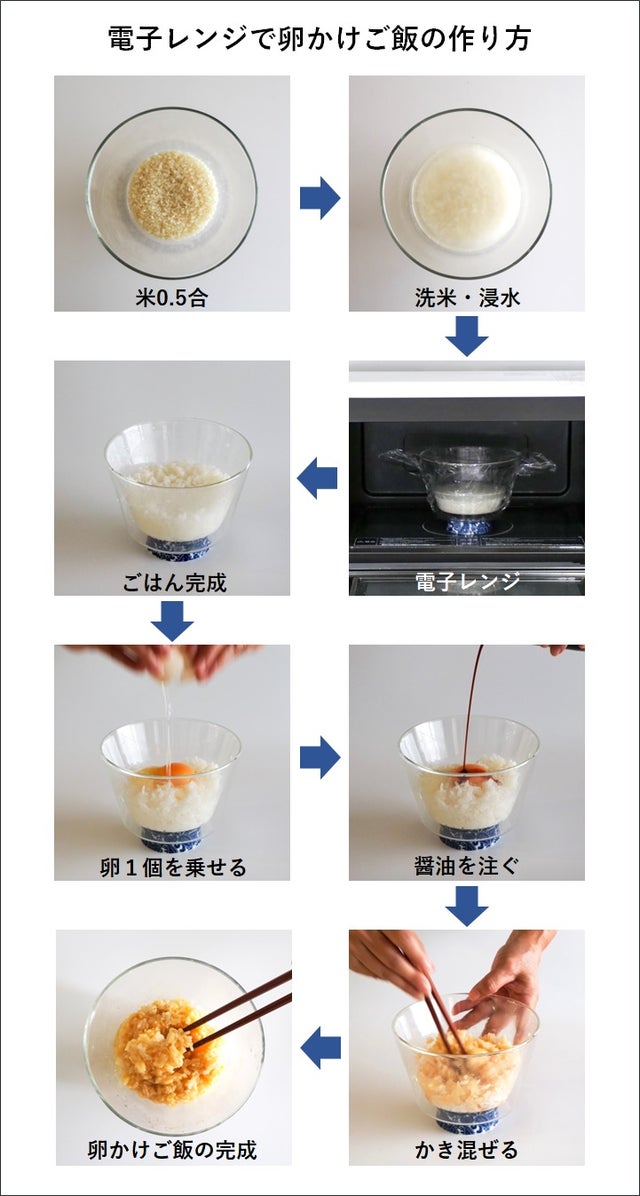 電子レンジで卵かけご飯の作り方

米0.5合

洗米・浸水

電子レンジ

ごはん完成

卵１個を乗せる

醤油を注ぐ

かき混ぜる

卵かけご飯の完成