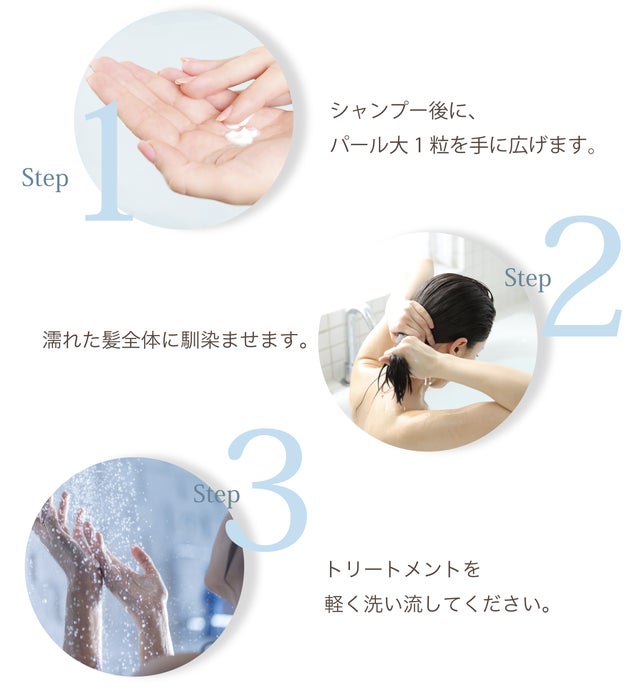 Step 1

シャンプー後に、
パール大１粒を手に広げます。

Step 2

濡れた髪全体に馴染ませます。

Step 3

トリートメントを
軽く洗い流してください。