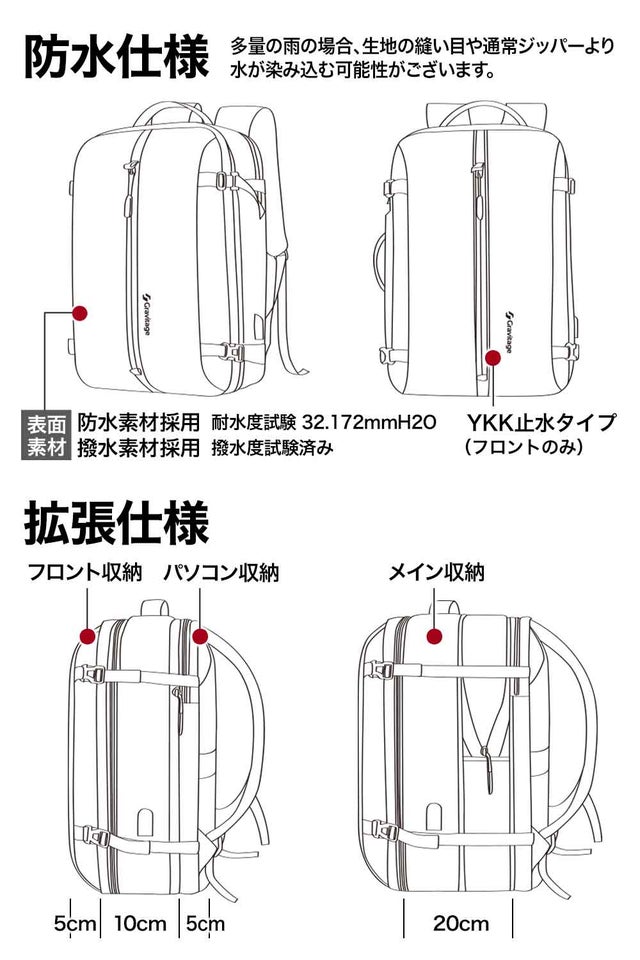 防水仕様

多量の雨の場合、生地の縫い目や通常ジッパーより水が染み込む可能性がございます。

Gravitage

Gravitage

表面素材

防水素材採用 耐水度試験 32.172mmH2O
撥水素材採用 撥水度試験済み

YKK止水タイプ
(フロントのみ)

拡張仕様

フロント収納 パソコン収納

メイン収納

5cm 10cm 5cm

20cm