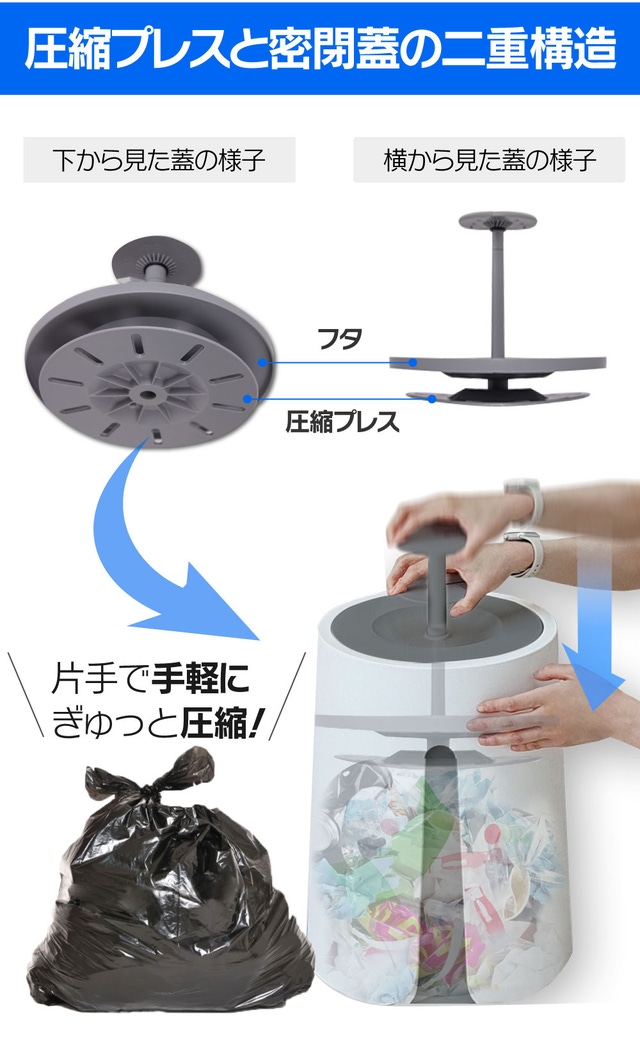 圧縮プレスと密閉蓋の二重構造

下から見た蓋の様子

横から見た蓋の様子

フタ

圧縮プレス

片手で手軽に
ぎゅっと圧縮!