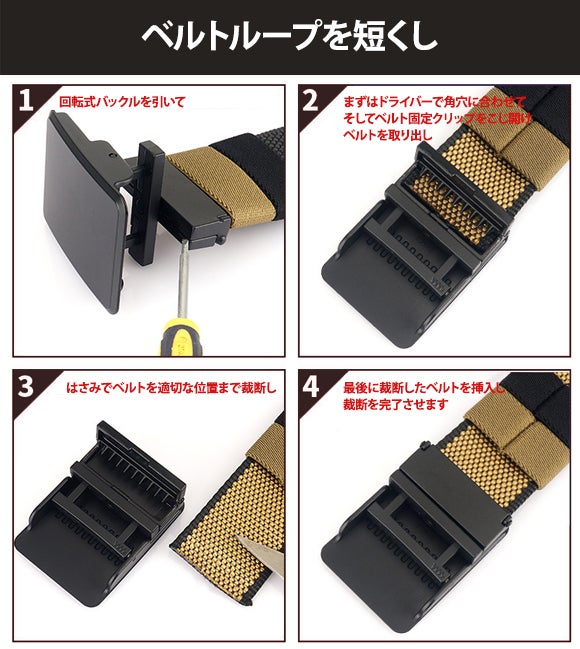 ベルトループを短くし

1
回転式バックルを引いて

2
まずはドライバーで角穴に合わせて
そしてベルト固定クリップをこじ開け
ベルトを取り出し

3
はさみでベルトを適切な位置まで裁断し

4
最後に裁断したベルトを挿入し
裁断を完了させます