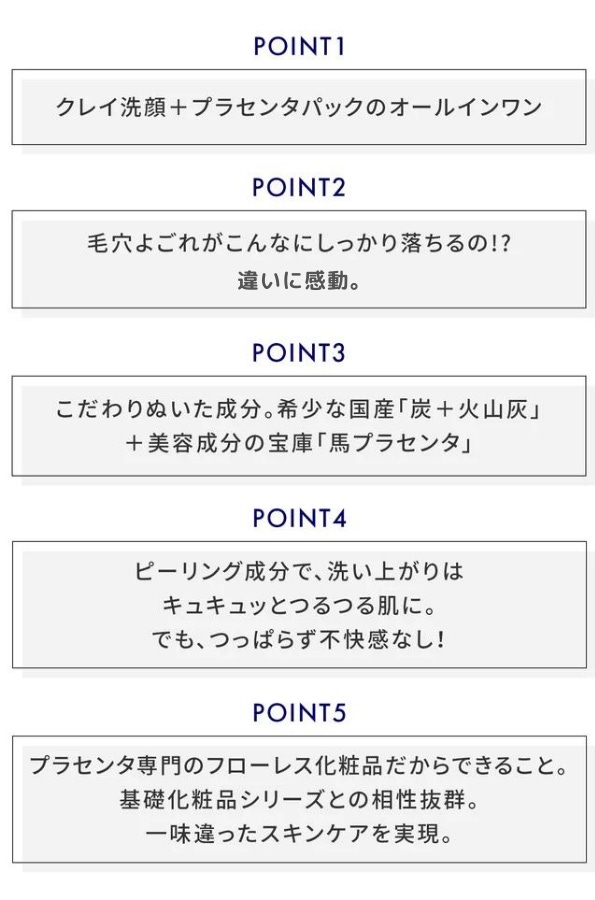 POINT1

クレイ洗顔＋プラセンタパックのオールインワン

POINT2

毛穴よごれがこんなにしっかり落ちるの!?
違いに感動。

POINT3

こだわりぬいた成分。希少な国産「炭＋火山灰」
＋美容成分の宝庫「馬プラセンタ」

POINT4

ピーリング成分で、洗い上がりは
キュキュッとつるつる肌に。
でも、つっぱらず不快感なし!

POINT5

プラセンタ専門のフローレス化粧品だからできること。
基礎化粧品シリーズとの相性抜群。
一味違ったスキンケアを実現。