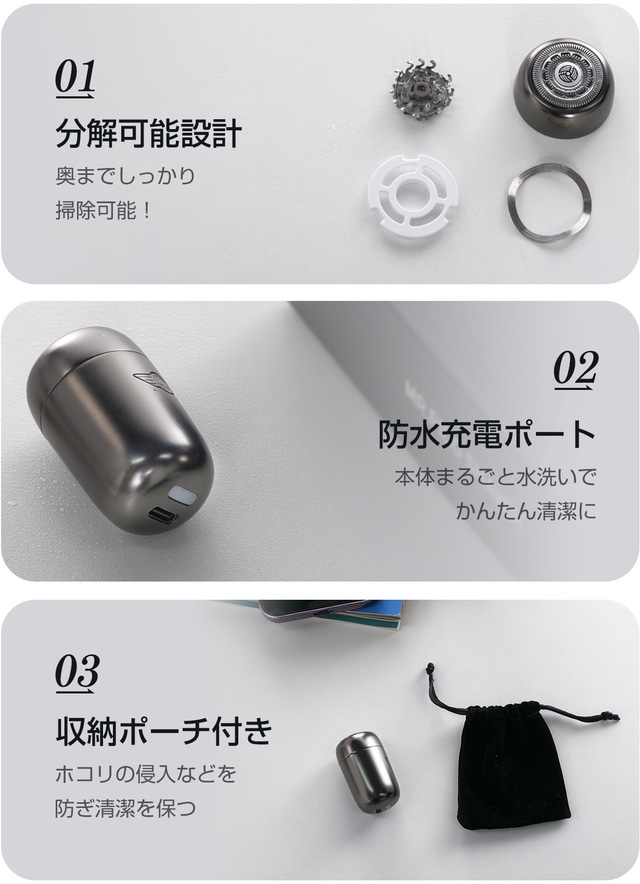 01
分解可能設計
奥までしっかり
掃除可能！

02
防水充電ポート
本体まるごと水洗いで
かんたん清潔に

03
収納ポーチ付き
ホコリの侵入などを
防ぎ清潔を保つ