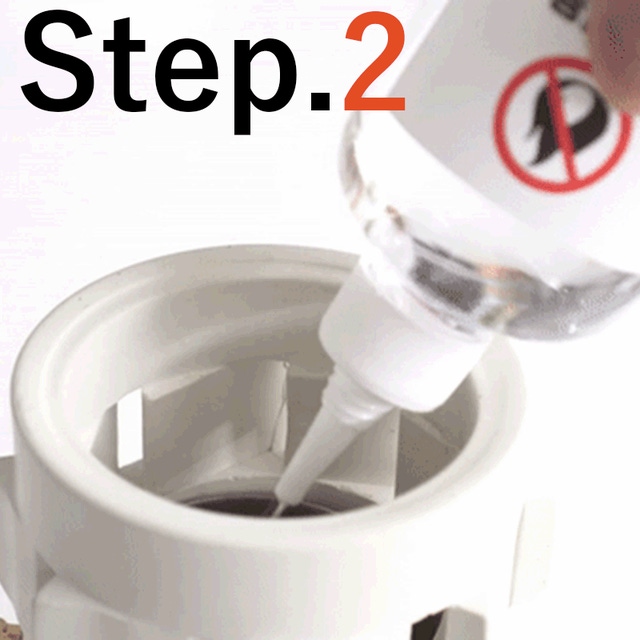 Step.2