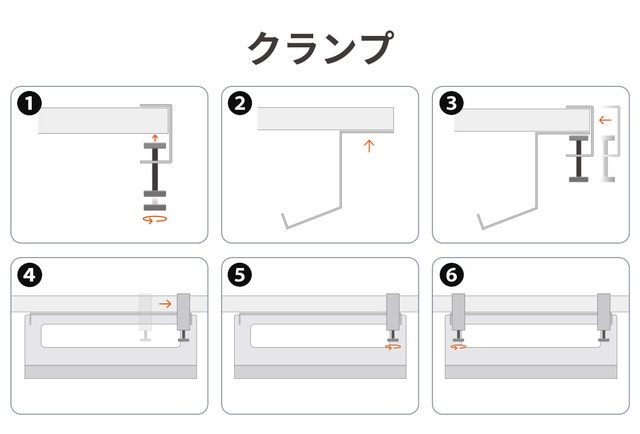 クランプ

1

2

3

4

5

6