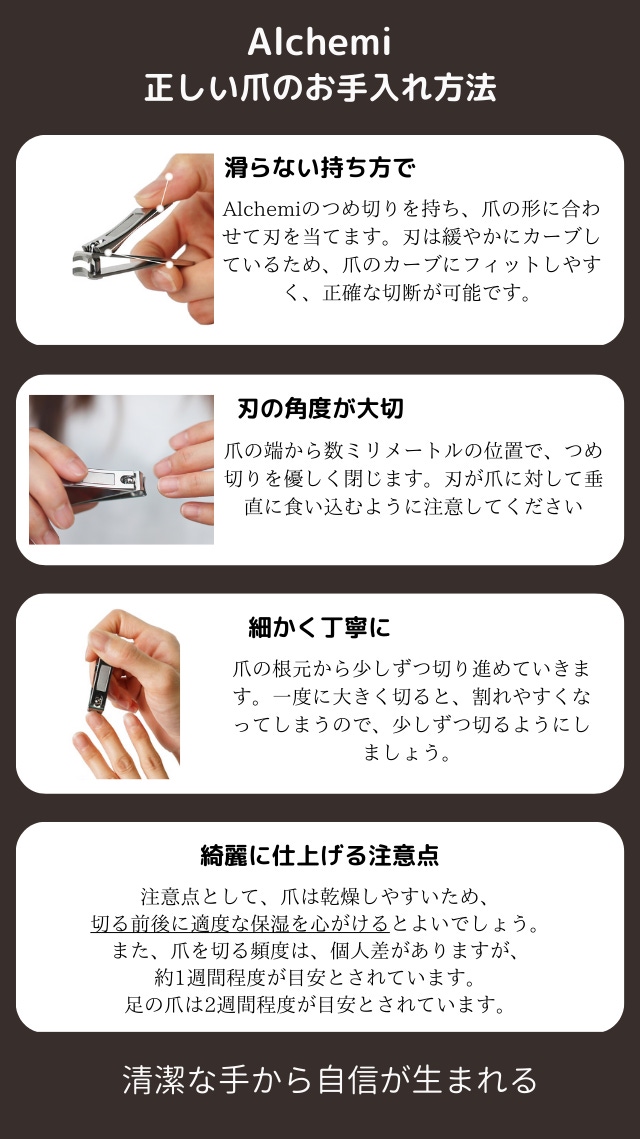 Alchemi
正しい爪のお手入れ方法

滑らない持ち方で

Alchemiのつめ切りを持ち、爪の形に合わせて刃を当てます。刃は緩やかにカーブしているため、爪のカーブにフィットしやすく、正確な切断が可能です。

刃の角度が大切

爪の端から数ミリメートルの位置で、つめ切りを優しく閉じます。刃が爪に対して垂直に食い込むように注意してください

細かく丁寧に

爪の根元から少しずつ切り進めていきます。一度に大きく切ると、割れやすくなってしまうので、少しずつ切るようにしましょう。

綺麗に仕上げる注意点

注意点として、爪は乾燥しやすいため、切る前後に適度な保湿を心がけるとよいでしょう。また、爪を切る頻度は、個人差がありますが、約1週間程度が目安とされています。足の爪は2週間程度が目安とされています。

清潔な手から自信が生まれる