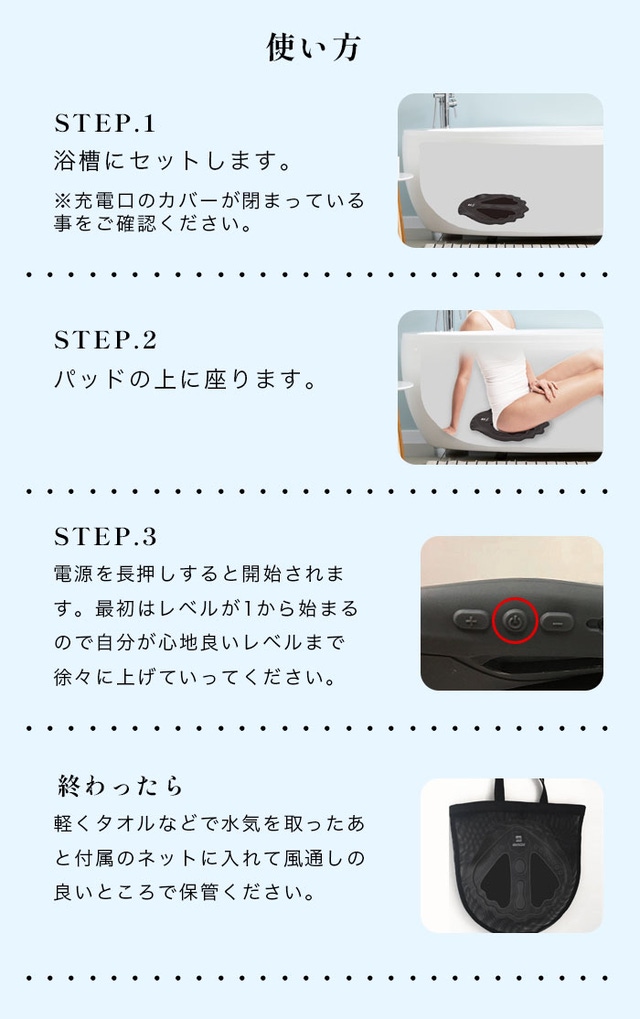 使い方

STEP.1
浴槽にセットします。
※充電口のカバーが閉まっている事をご確認ください。

STEP.2
パッドの上に座ります。

STEP.3
電源を長押しすると開始されます。最初はレベルが1から始まるので自分が心地良いレベルまで徐々に上げていってください。

+ −

終わったら
軽くタオルなどで水気を取ったあと付属のネットに入れて風通しの良いところで保管ください。