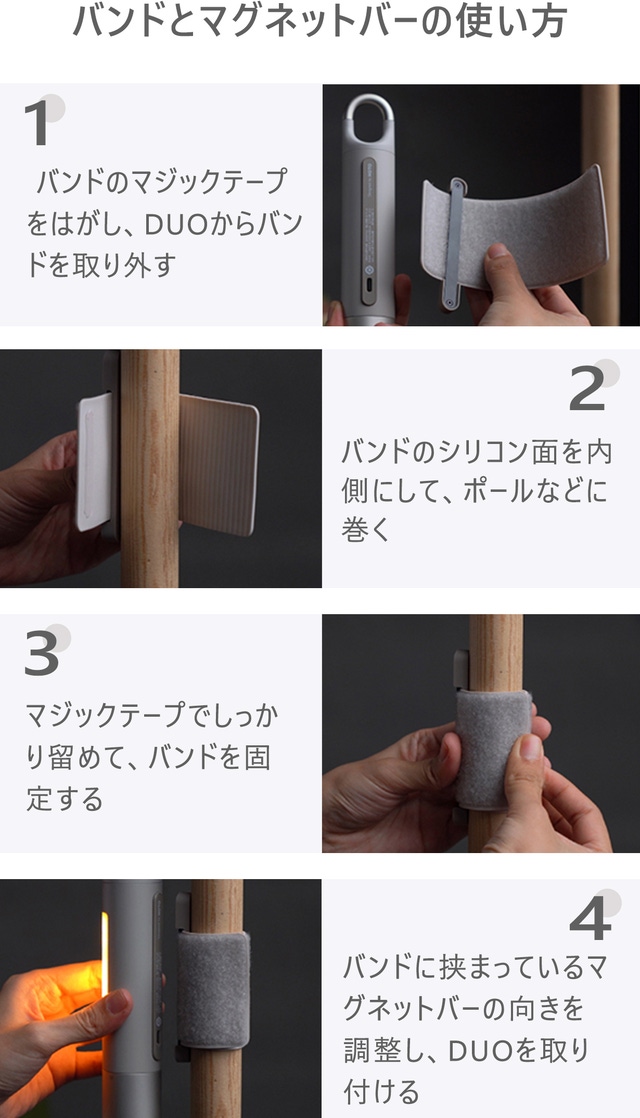 バンドとマグネットバーの使い方

1

バンドのマジックテープをはがし、DUOからバンドを取り外す

2

バンドのシリコン面を内側にして、ポールなどに巻く

3

マジックテープでしっかり留めて、バンドを固定する

4

バンドに挟まっているマグネットバーの向きを調整し、DUOを取り付ける