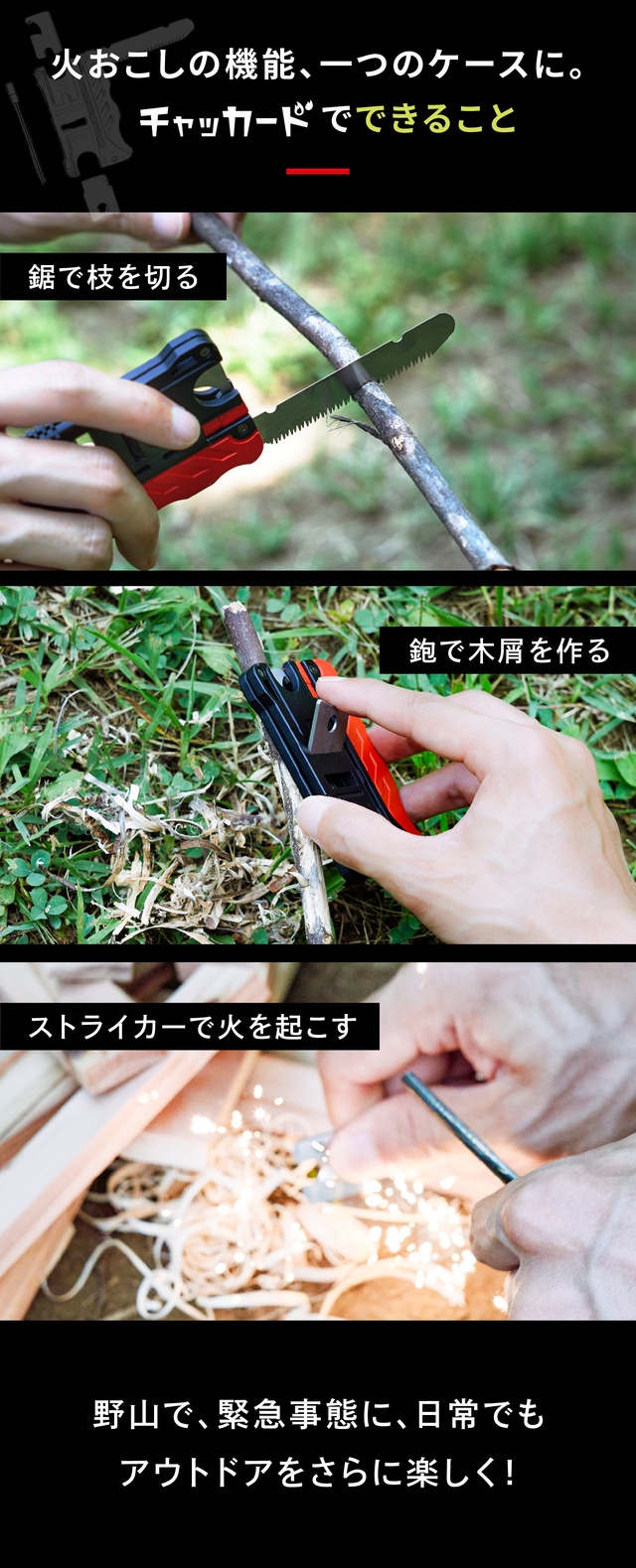 火おこしの機能、一つのケースに。
チャッカード でできること

鋸で枝を切る

鉋で木屑を作る

ストライカーで火を起こす

野山で、緊急事態に、日常でも
アウトドアをさらに楽しく!