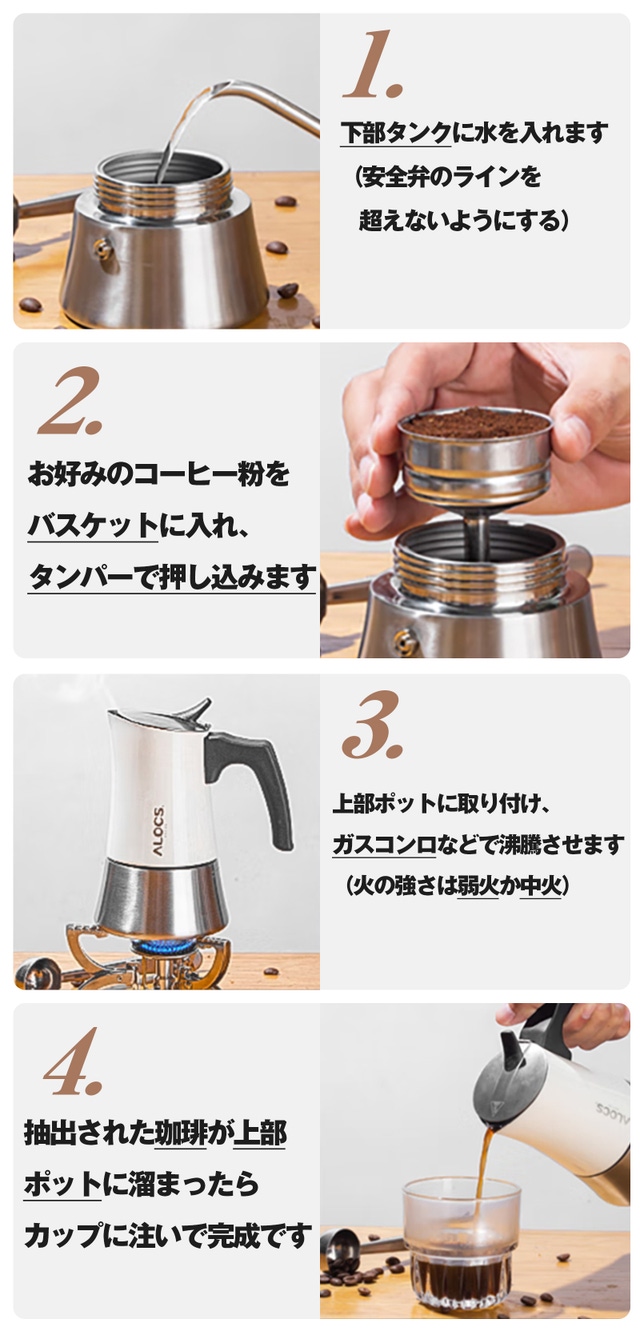 1.

下部タンクに水を入れます
（安全弁のラインを
超えないようにする）

2.

お好みのコーヒー粉を
バスケットに入れ、
タンパーで押し込みます

ALOCS

3.

上部ポットに取り付け、
ガスコンロなどで沸騰させます
（火の強さは弱火か中火）

4.

抽出された珈琲が上部
ポットに溜まったら
カップに注いで完成です

ALOCS