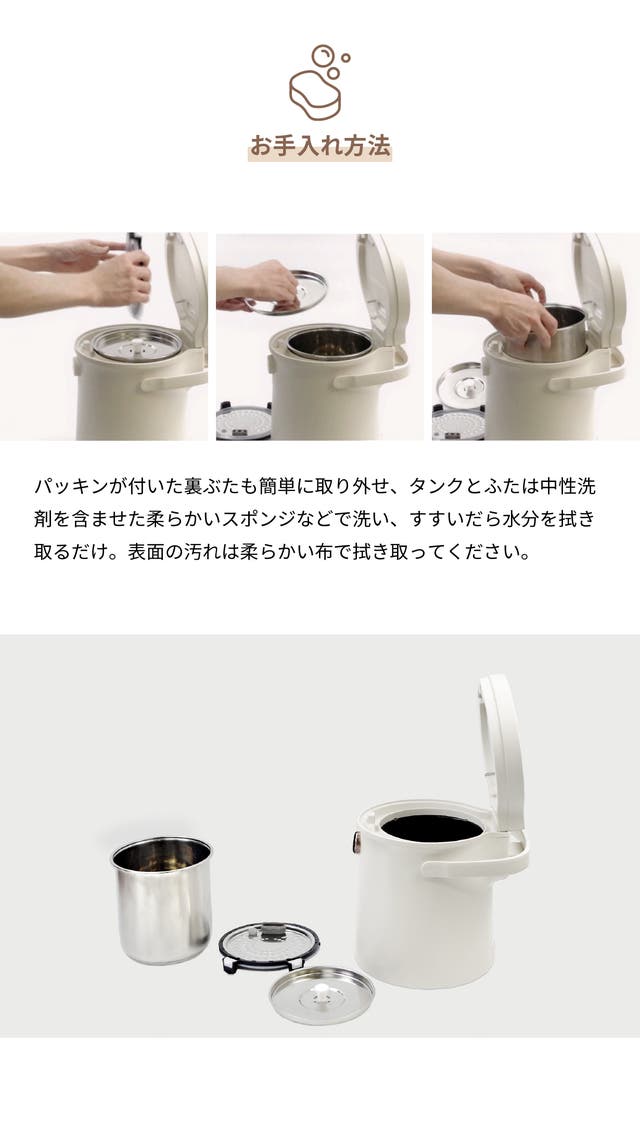 お手入れ方法

パッキンが付いた裏ぶたも簡単に取り外せ、タンクとふたは中性洗剤を含ませた柔らかいスポンジなどで洗い、すすいだら水分を拭き取るだけ。表面の汚れは柔らかい布で拭き取ってください。