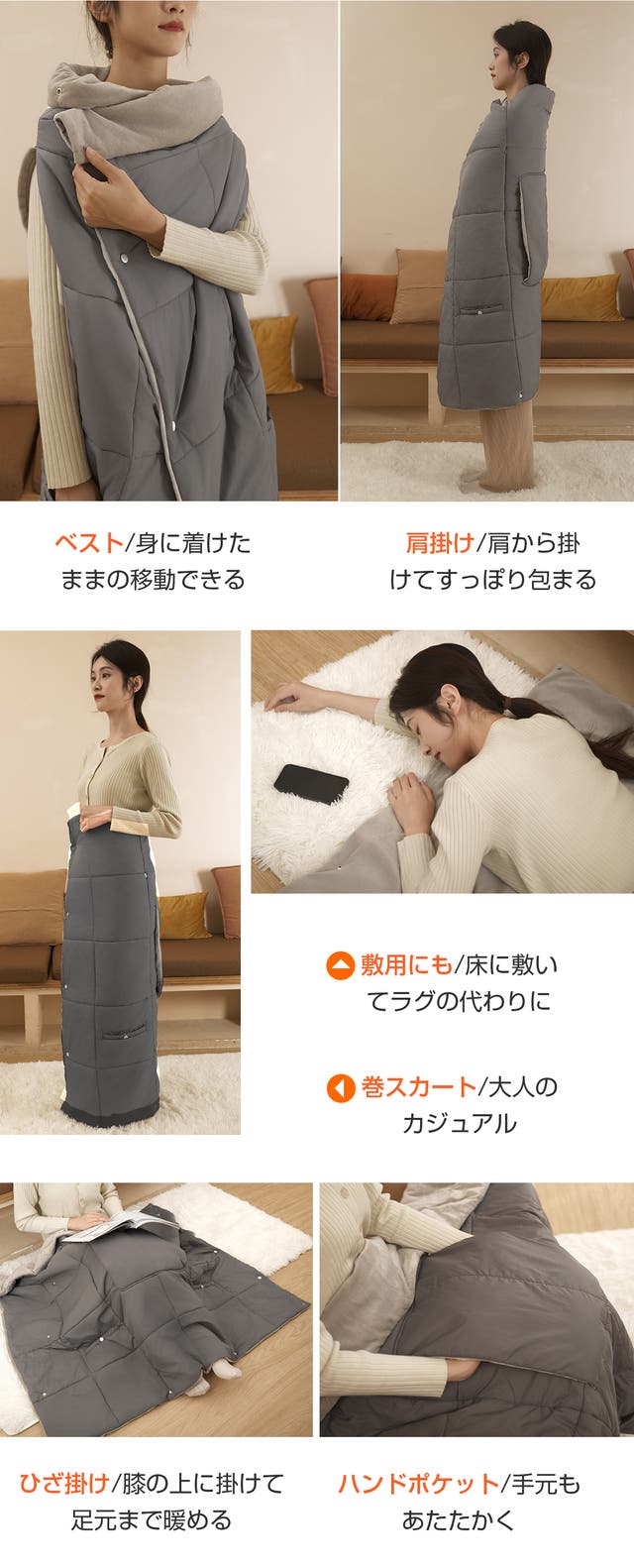 ベスト/身に着けたままの移動できる

肩掛け/肩から掛けてすっぽり包まる

敷用にも/床に敷いてラグの代わりに

巻スカート/大人のカジュアル

ひざ掛け/膝の上に掛けて足元まで暖める

ハンドポケット/手元もあたたかく