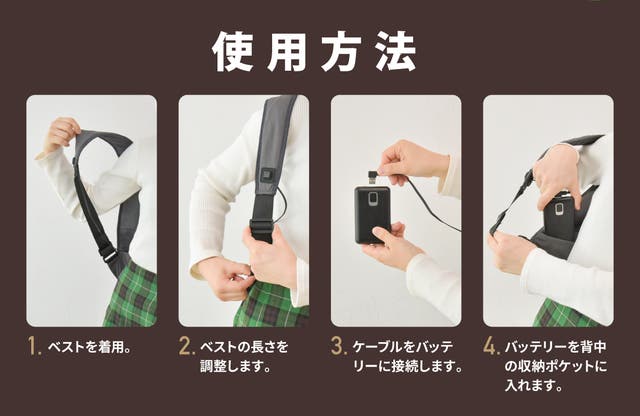 使用方法

1. ベストを着用。

2. ベストの長さを調整します。

3. ケーブルをバッテリーに接続します。

4. バッテリーを背中の収納ポケットに入れます。