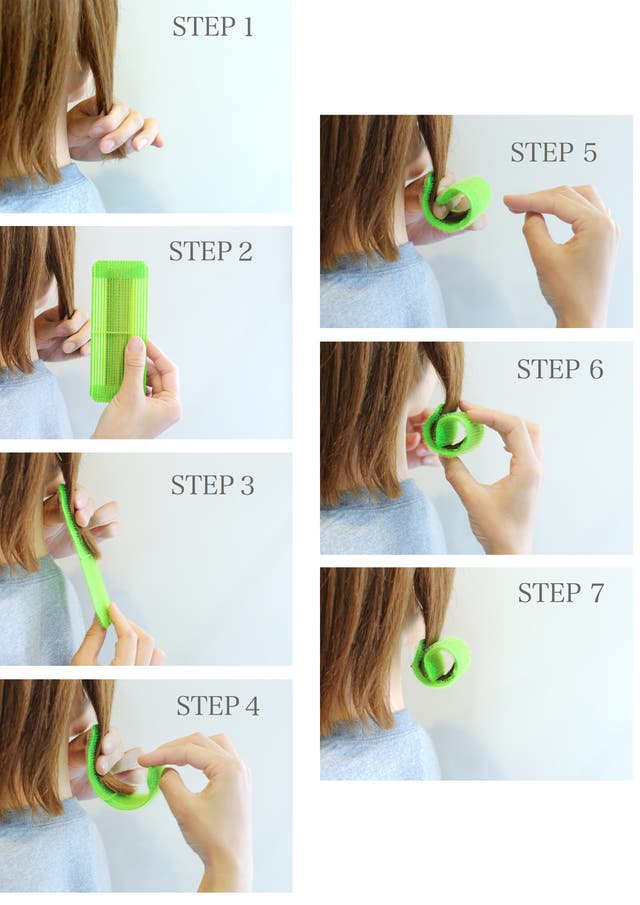 STEP 1

STEP 2

STEP 3

STEP 4

STEP 5

STEP 6

STEP 7