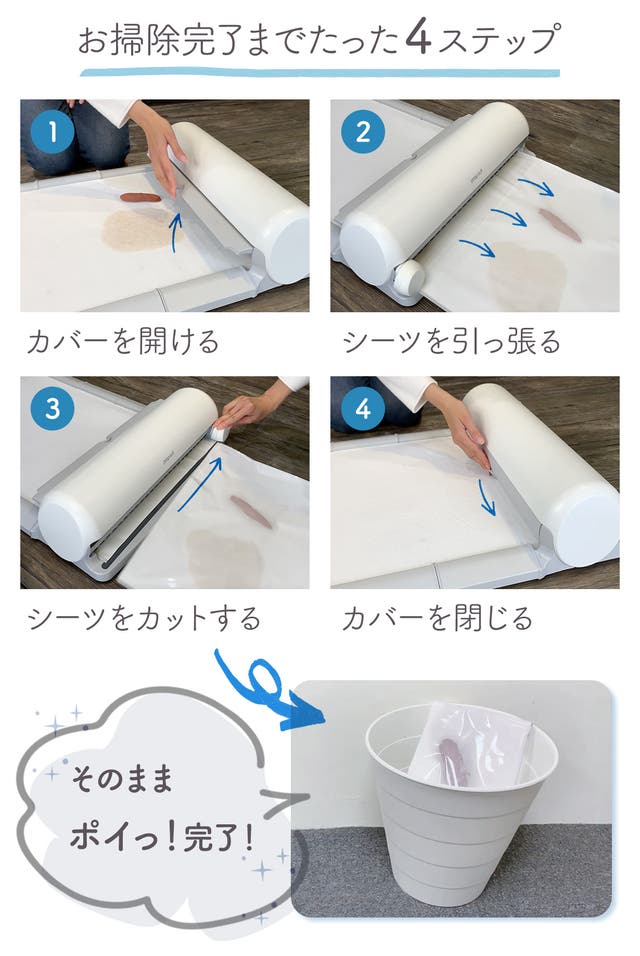 お掃除完了までたった4ステップ

1
カバーを開ける

2
シーツを引っ張る

3
シーツをカットする

4
カバーを閉じる

そのまま
ポイっ！完了！