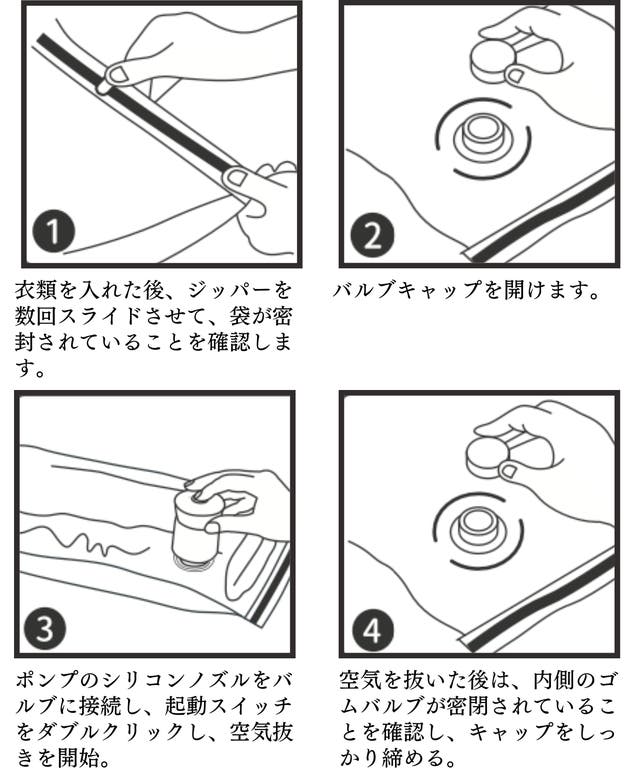 1

衣類を入れた後、ジッパーを数回スライドさせて、袋が密封されていることを確認します。

2

バルブキャップを開けます。

3

ポンプのシリコンノズルをバルブに接続し、起動スイッチをダブルクリックし、空気抜きを開始。

4

空気を抜いた後は、内側のゴムバルブが密閉されていることを確認し、キャップをしっかり締める。