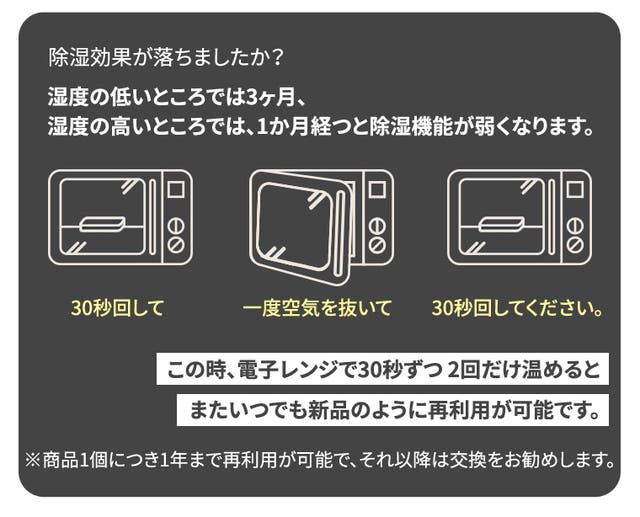 除湿効果が落ちましたか？

湿度の低いところでは3ヶ月、
湿度の高いところでは、1か月経つと除湿機能が弱くなります。

30秒回して

一度空気を抜いて

30秒回してください。

この時、電子レンジで30秒ずつ 2回だけ温めると

またいつでも新品のように再利用が可能です。

※商品1個につき1年まで再利用が可能で、それ以降は交換をお勧めします。