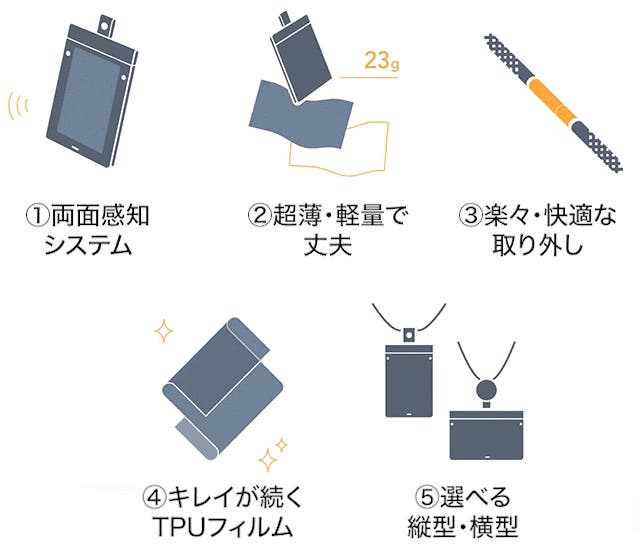 23g

①両面感知
システム

②超薄・軽量で
丈夫

③楽々・快適な
取り外し

④キレイが続く
TPUフィルム

⑤選べる
縦型・横型