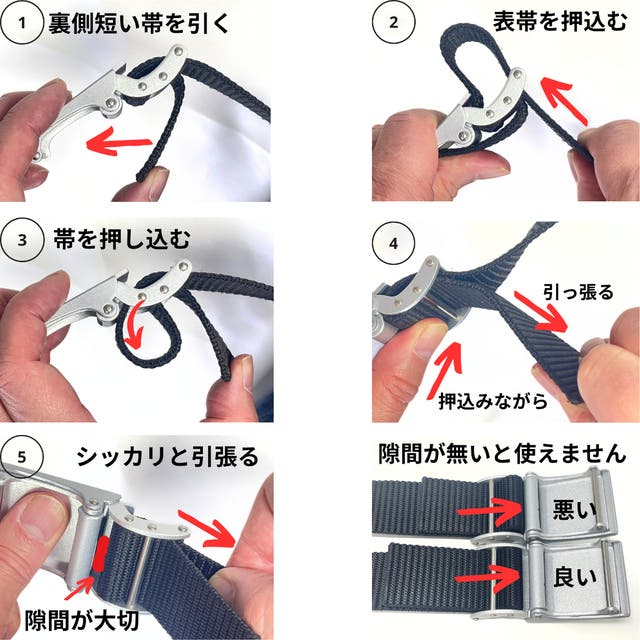 1 裏側短い帯を引く

2 表帯を押込む

3 帯を押し込む

4 引っ張る

押込みながら

5 シッカリと引張る

隙間が大切

隙間が無いと使えません

悪い

良い